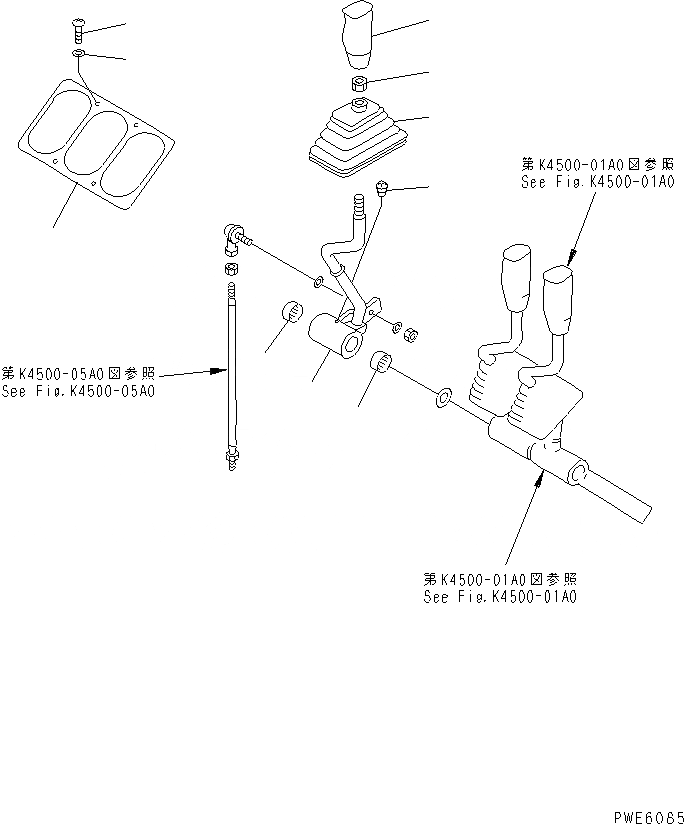 第K4500-01A0図参照
See Fig.K4500-01A0

第K4500-05A0図参照
See Fig.K4500-05A0

第K4500-01A0図参照
See Fig.K4500-01A0

PWE6085