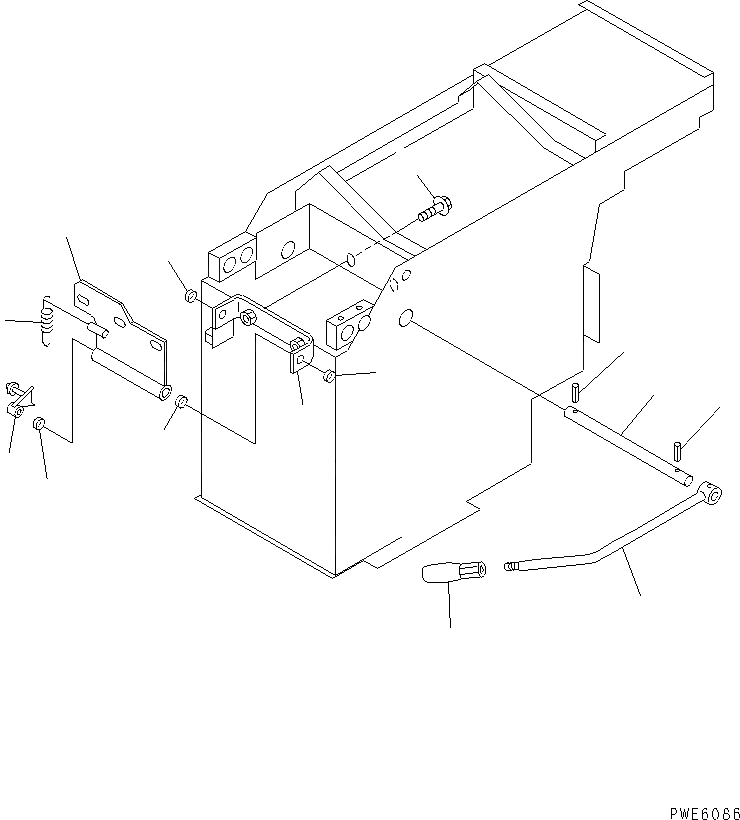 PWE6086