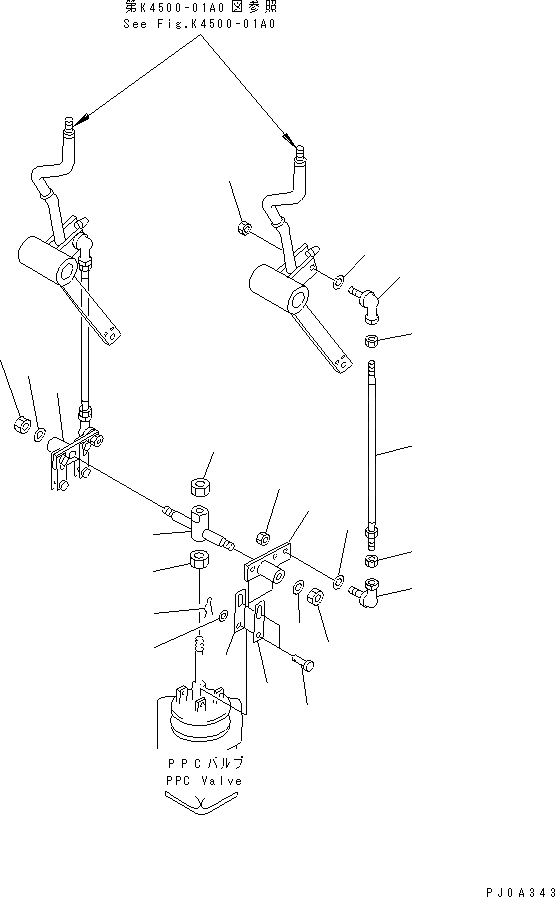 第K4500-01A0図参照
See Fig.K4500-01A0

PPCバルブ
PPC Valve

PJ0A343