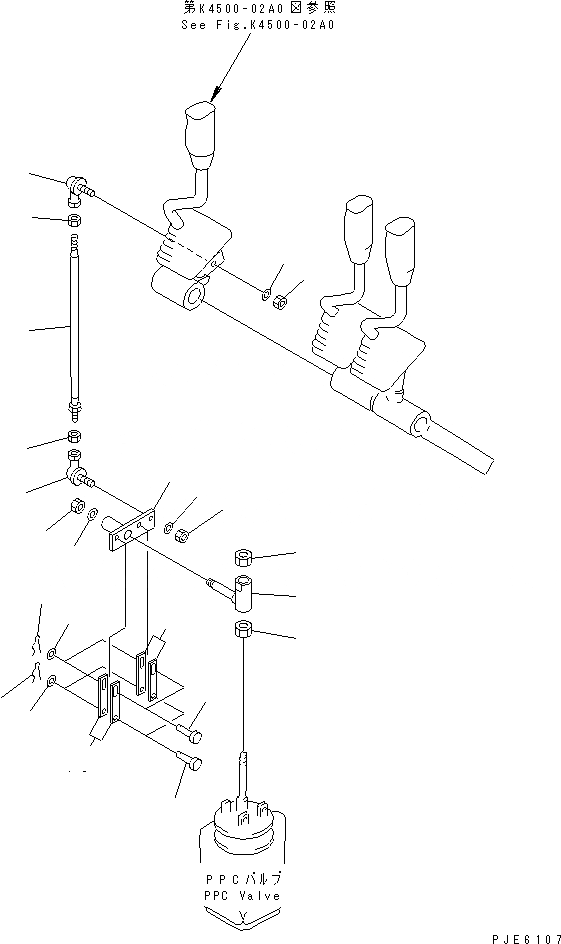 第K4500-02A0図参照
See Fig.K4500-02A0

PPCバルブ
PPC Valve

PJE6107