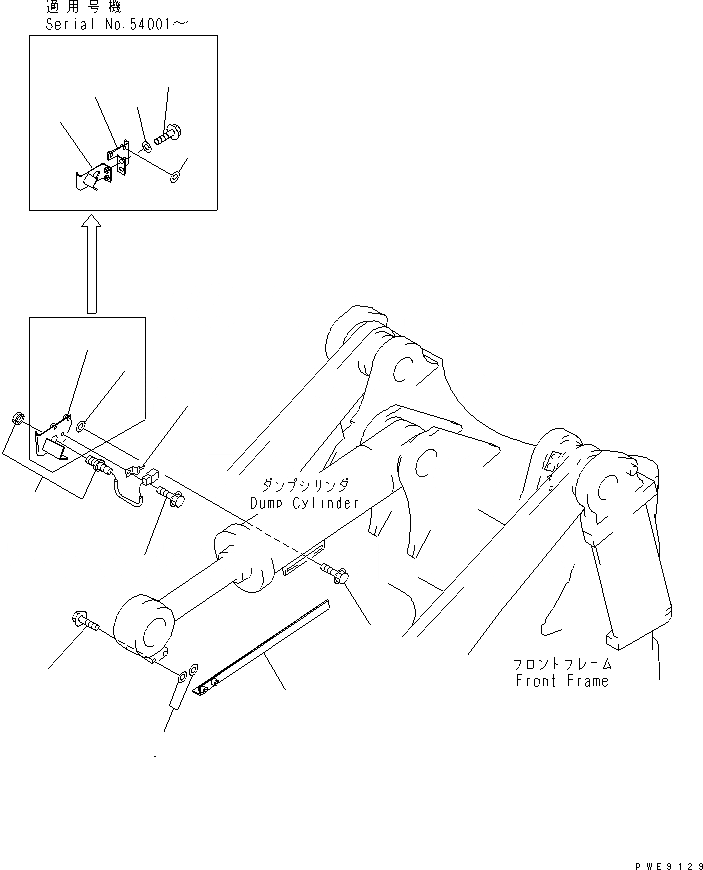 適用号機
Serial No.54001～

ダンプシリンダ
Dump Cylinder

フロントフレーム
Front Frame

PWE9129