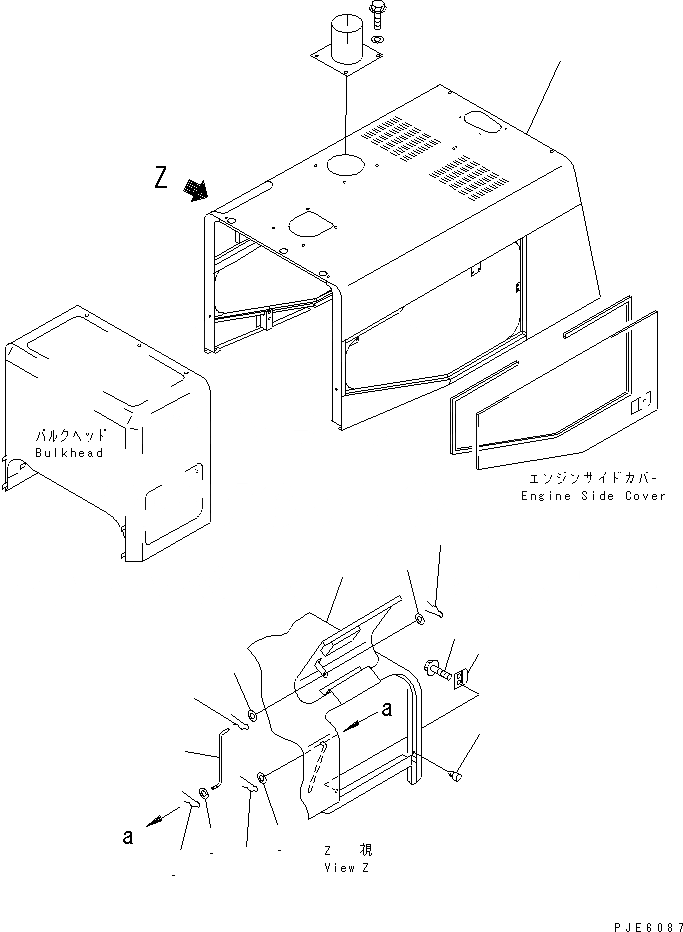 Z

バルクヘッド
Bulkhead

エンジンサイドカバー
Engine Side Cover

a

a

Z 視
View Z

PJE6087