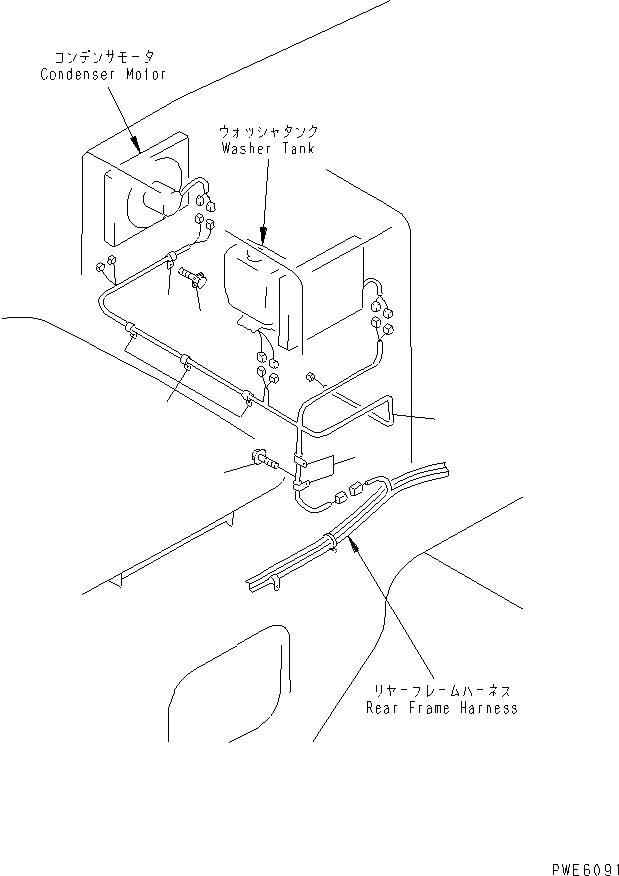 コンデンサモータ
Condenser Motor

ウォッシャタンク
Washer Tank

リヤーフレームハーネス
Rear Frame Harness

PWE6091