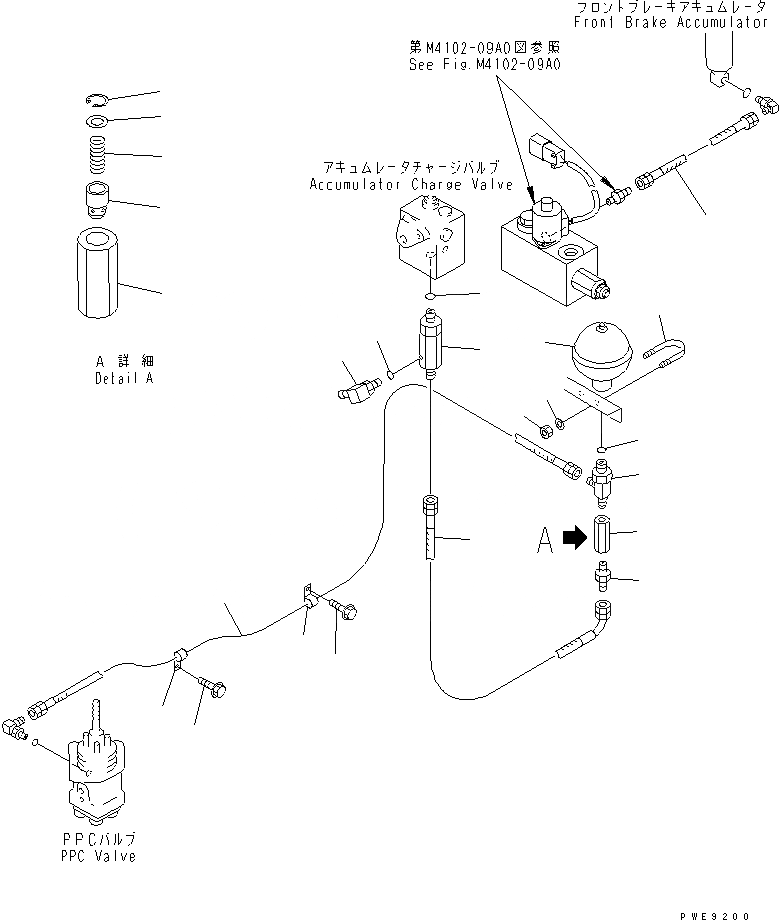 フロントブレーキアキュムレータ
Front Brake Accumulator

第M4102-09A0図参照
See Fig.M4102-09A0

アキュムレータチャージバルブ
Accumulator Charge Valve

A 詳細
Detail A

A

PPCバルブ
PPC Valve

PWE9200