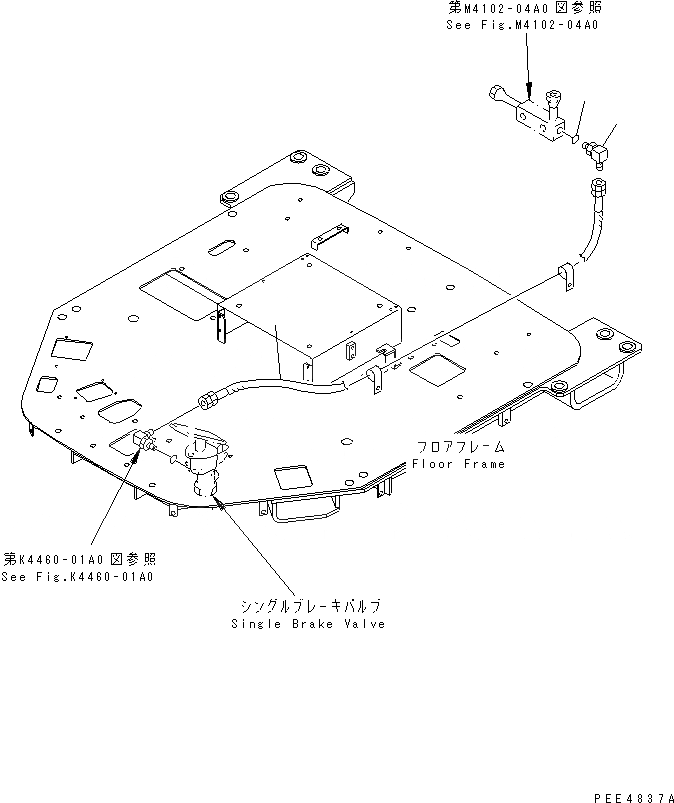 第M4102-04A0 図参照
See Fig.M4102-04A0

フロアフレーム
Floor Frame

第K4460-01A0 図参照
See Fig.K4460-01A0

シングルブレーキバルブ
Single Brake Valve

PEE4837A