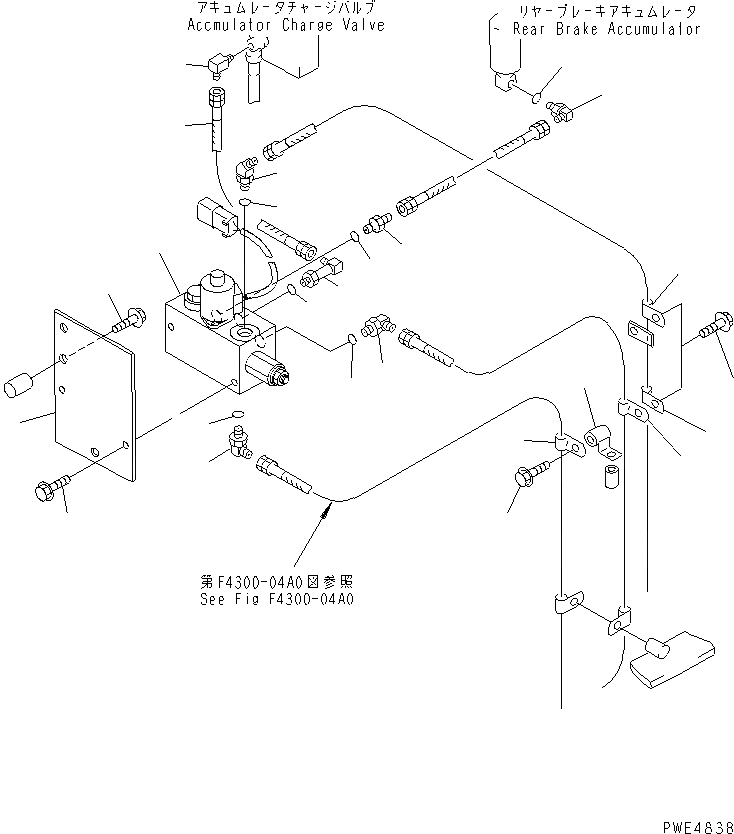 アキュムレータチャージバルブ
Accmulator Charge Valve

リヤーブレーキアキュムレータ
Rear Brake Accumulator

第F4300-04A0図参照
See Fig F4300-04A0

PWE4838