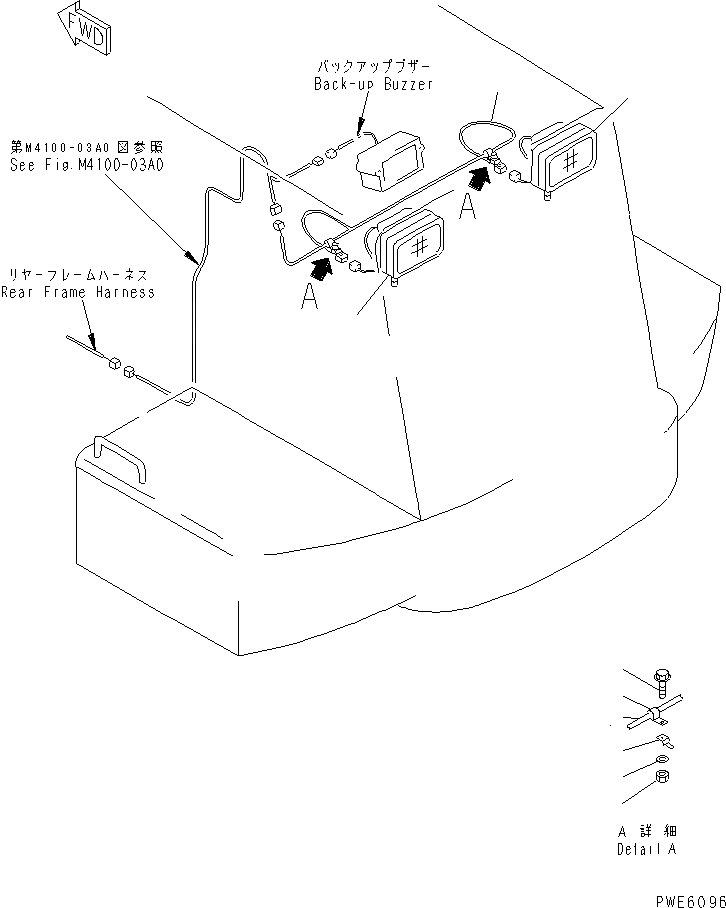 FWD

バックアップブザー
Back-up Buzzer

第M4100-03A0 図参照
See Fig.M4100-03A0

リヤーフレームハーネス
Rear Frame Harness

A

A

A 詳細
Detail A

PWE6096