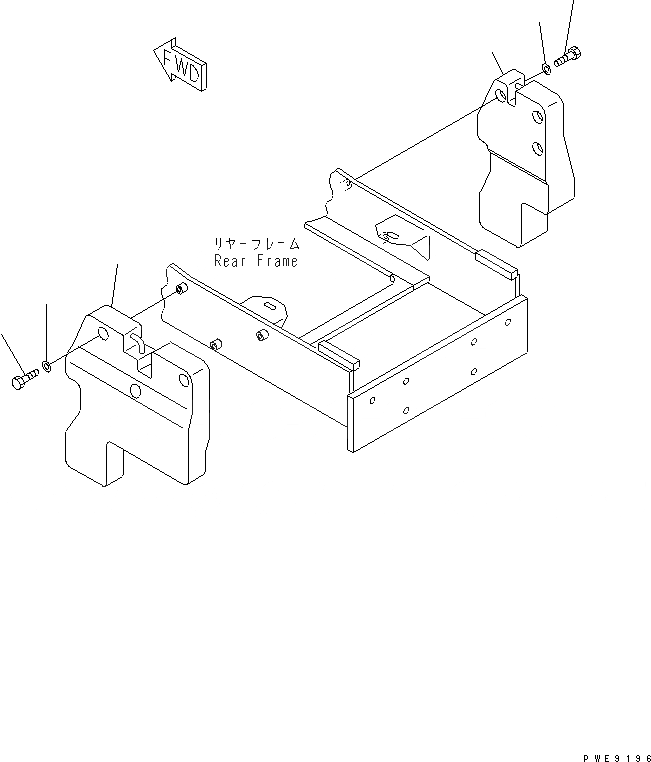 FWD

リヤーフレーム
Rear Frame

PWE9196