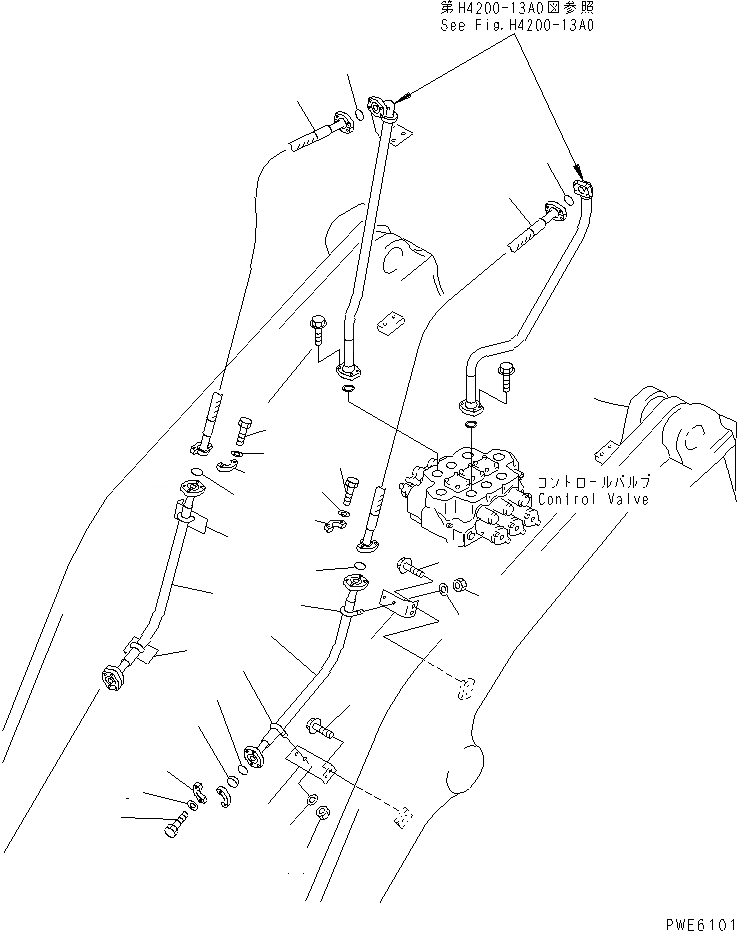 第H4200-13A0図参照
See Fig.H4200-13A0

コントロールバルブ
Control Valve

PWE6101