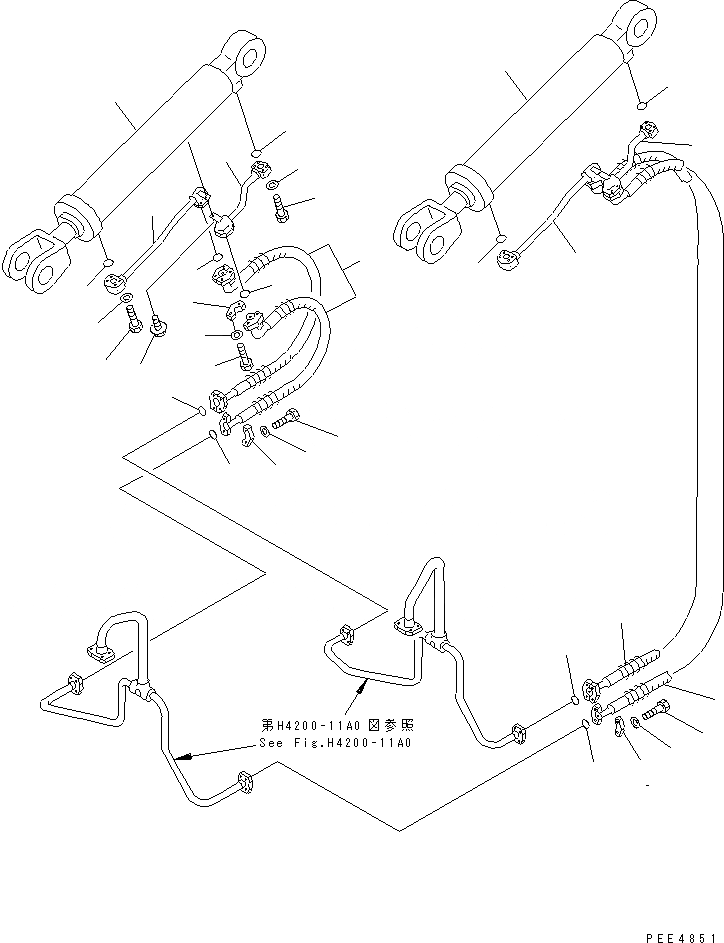 第H4200-11A0 図参照
See Fig.H4200-11A0

PEE4851