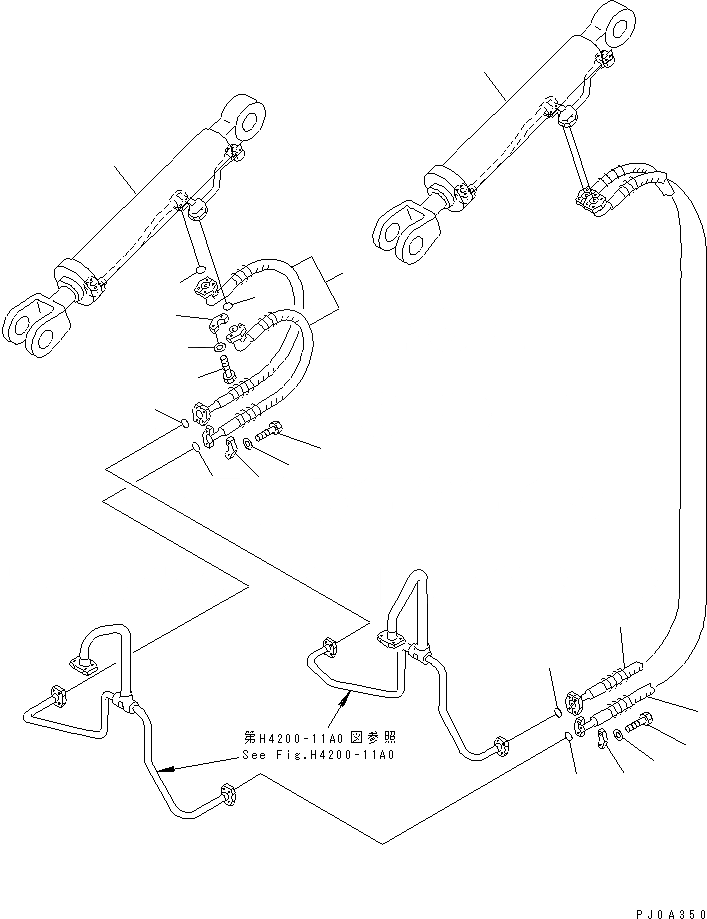 第H4200-11A0図参照
See Fig.H4200-11A0

PJ0A350