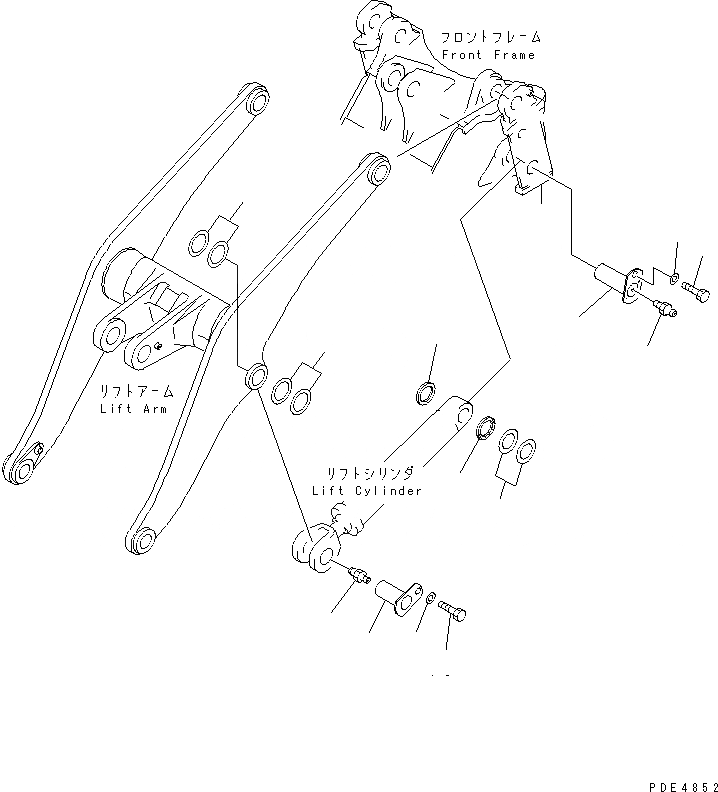 フロントフレーム
Front Frame

リフトアーム
Lift Arm

リフトシリンダ
Lift Cylinder

PDE4852