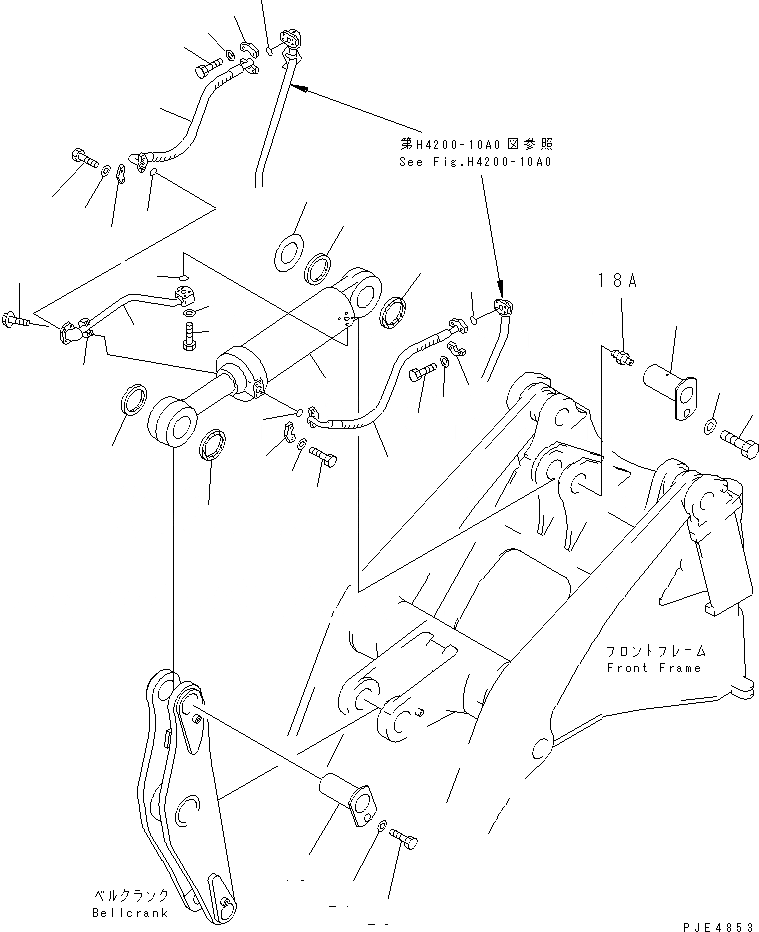 第H4200-10A0図参照
See Fig.H4200-10A0

18A

フロントフレーム
Front Frame

ベルクランク
Bellcrank

PJE4853