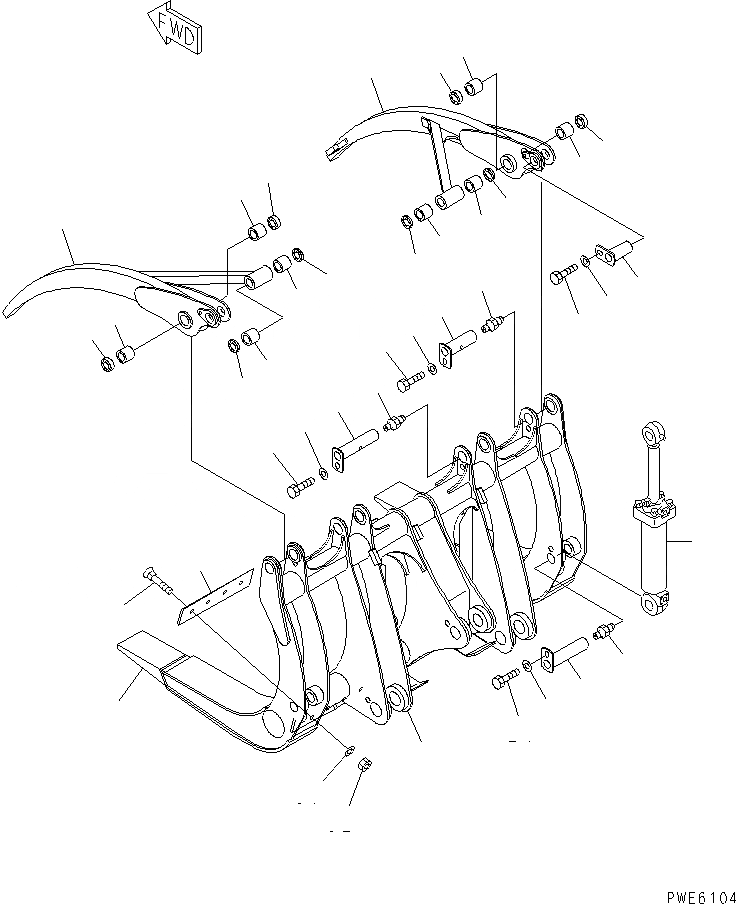 FWD

PWE6104