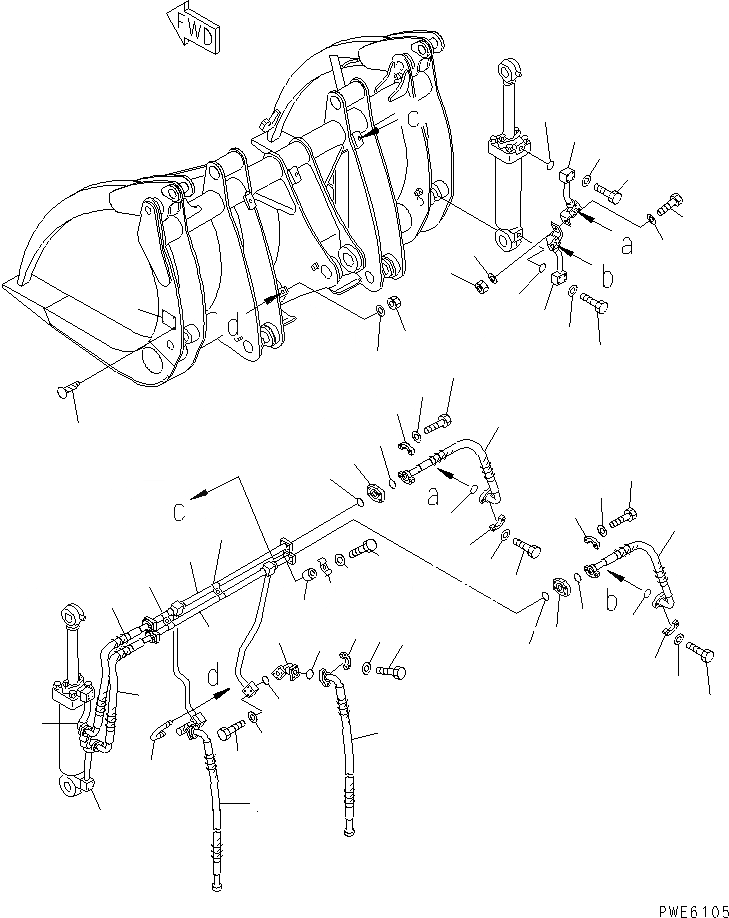 FWD

c

a

b

d

a

c

b

d

PWE6105