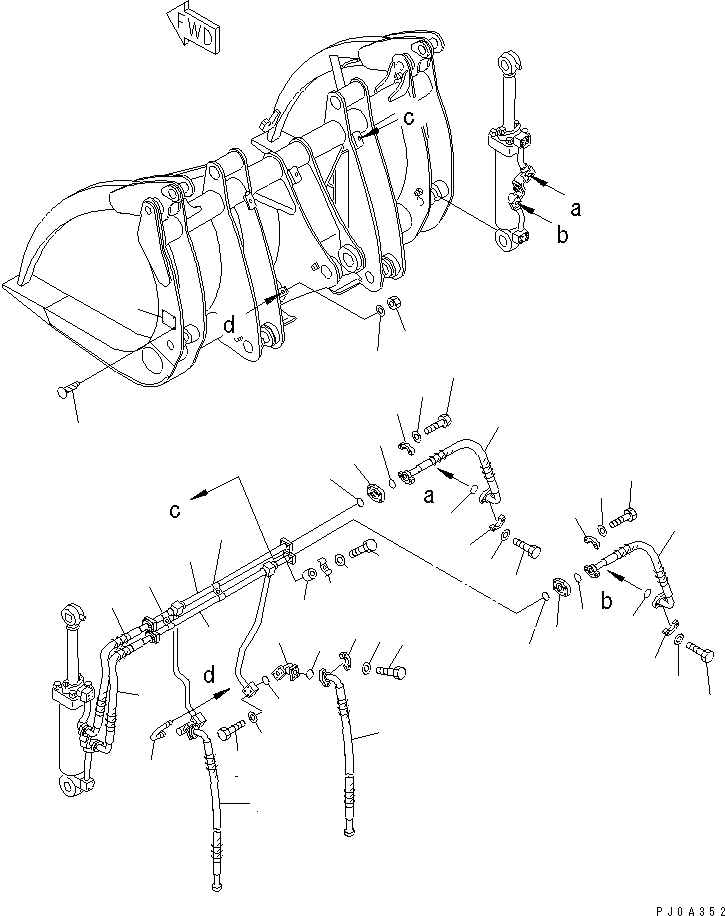 FWD

c

a

b

d

a

c

b

d

PJ0A352