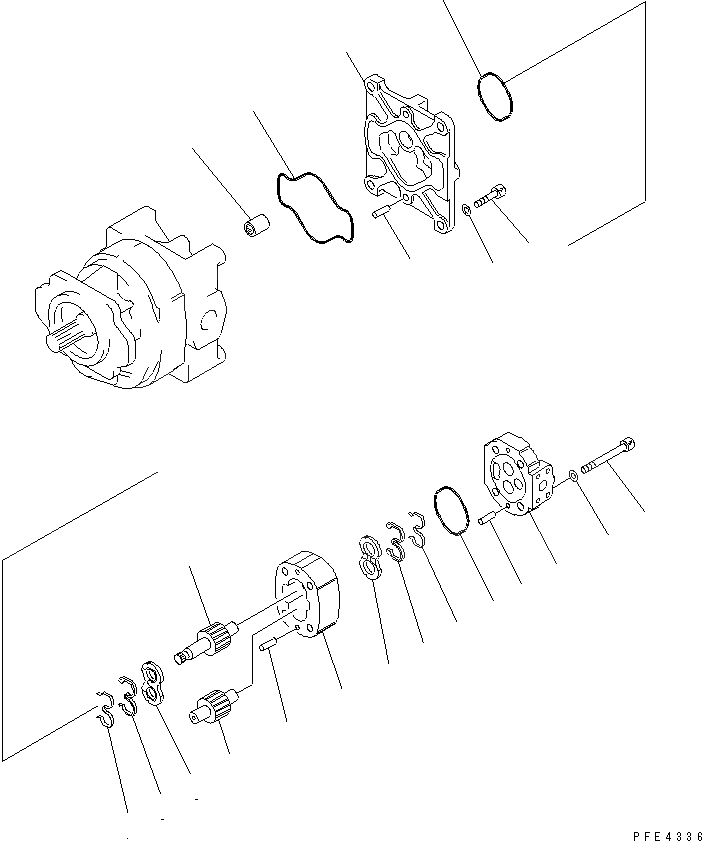 PFE4336