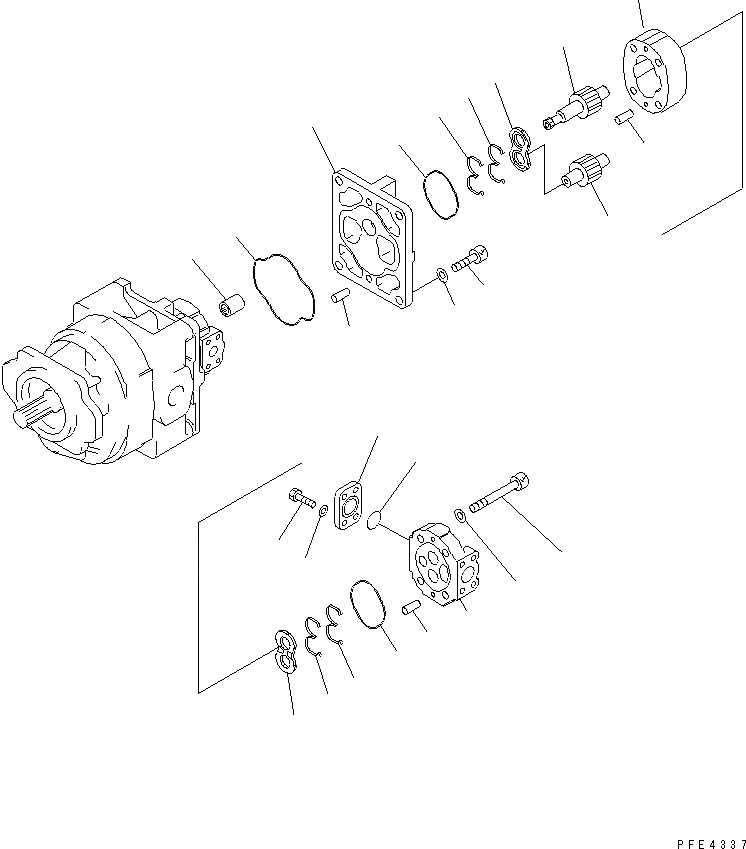 PFE4337