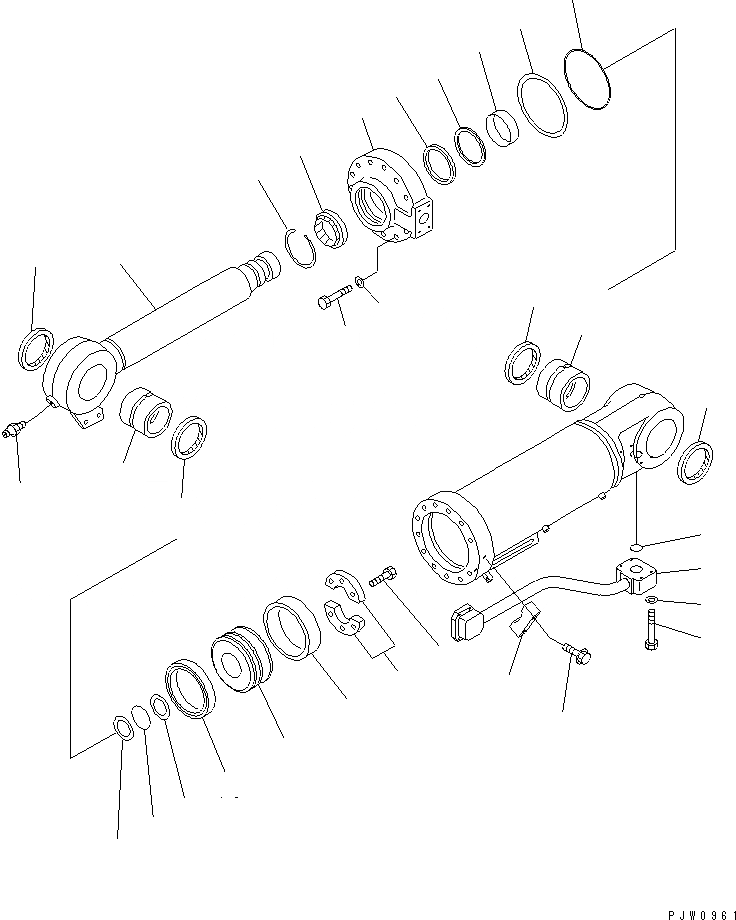 PJW0961