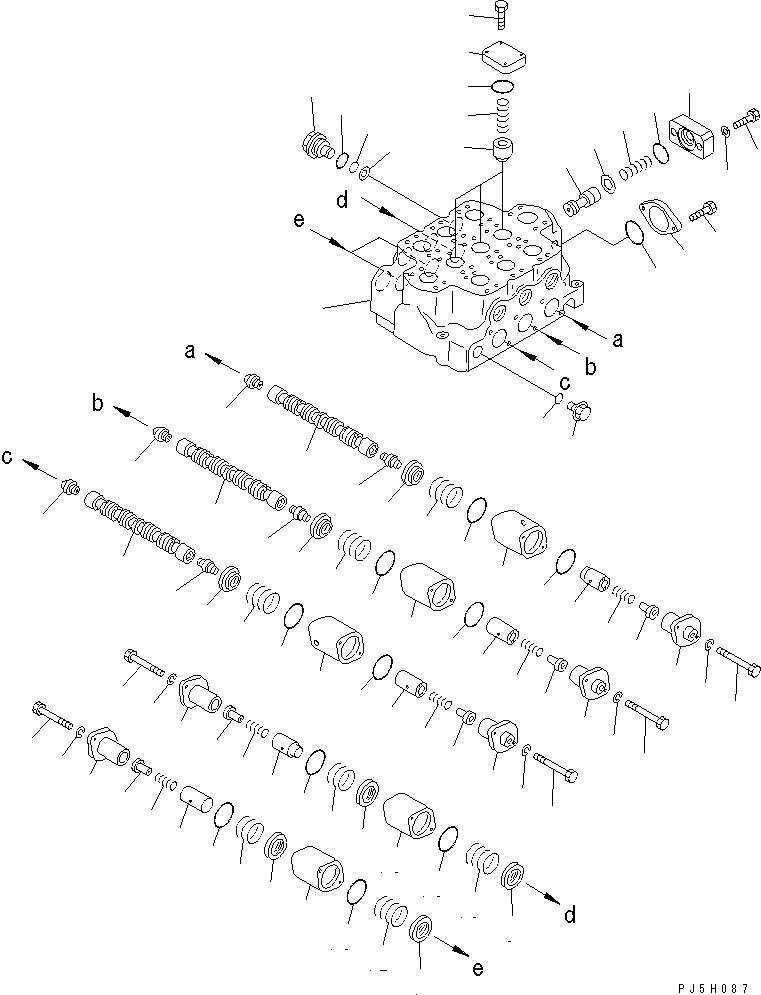 d
e
a
b
c
a
b
c
d
e
PJ5H087