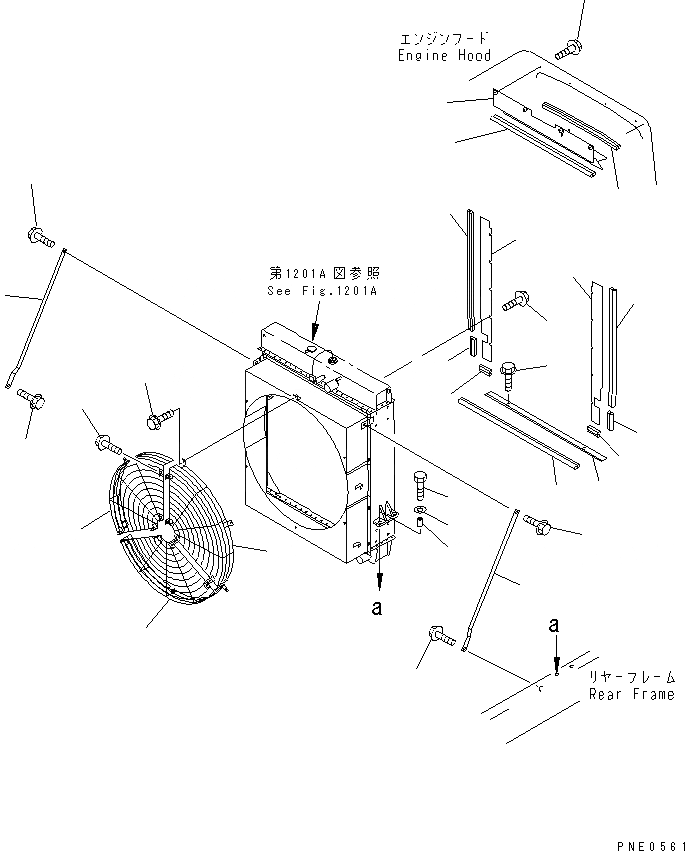 エンジンフード
Engine Hood

第1201A図参照
See Fig.1201A

a

a

リヤーフレーム
Rear Frame

PNE0561