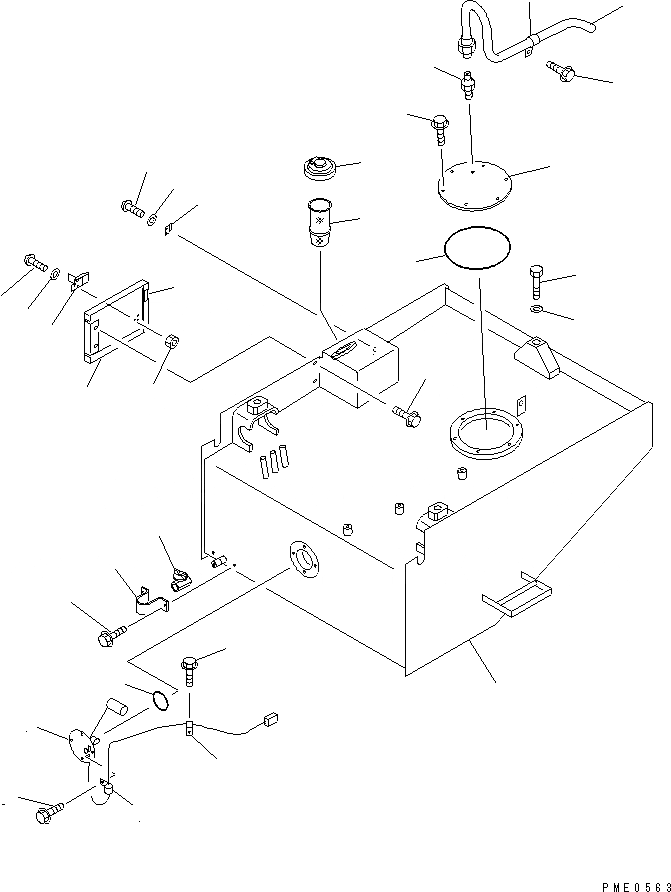 PME0563