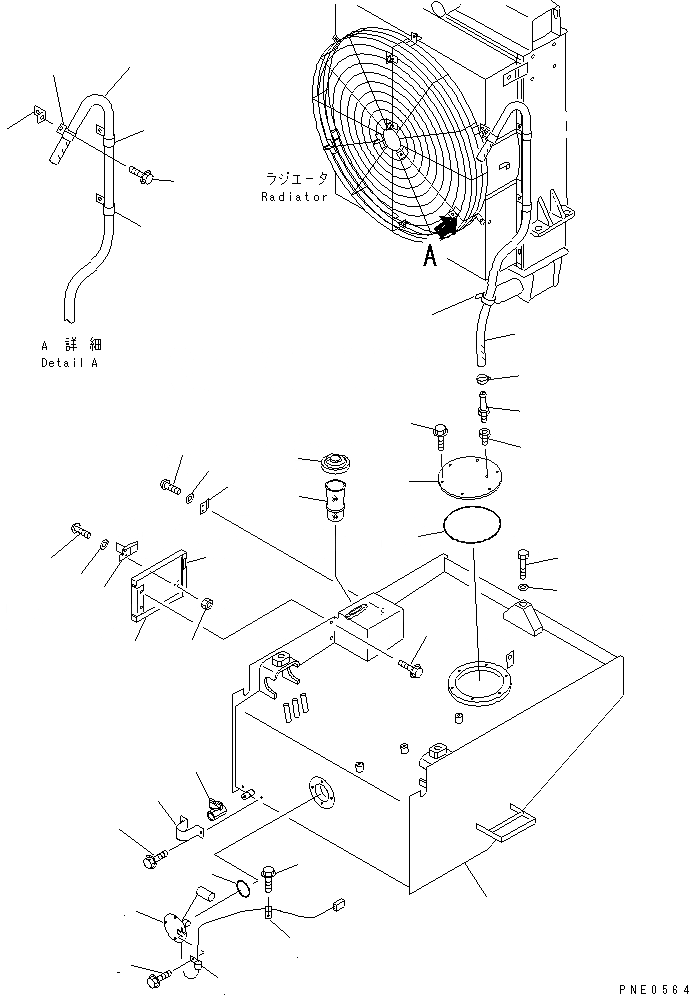 ラジエータ
Radiator

A

A 詳細
Detail A

PNE0564