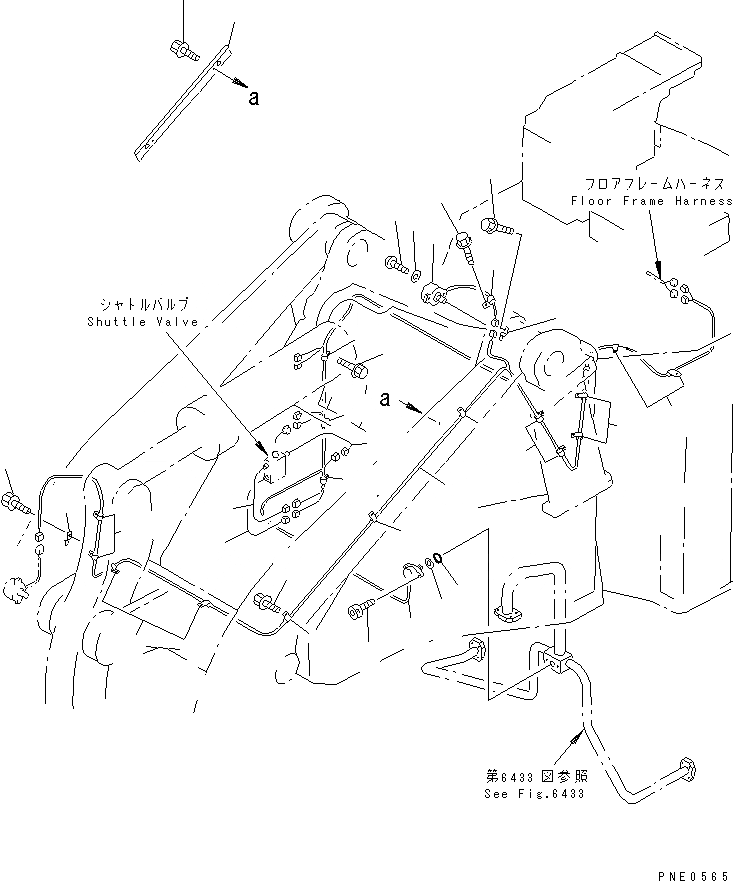 a

フロアフレームハーネス
Floor Frame Harness

シャトルバルブ
Shuttle Valve

a

第6433図参照
See Fig.6433

PNE0565