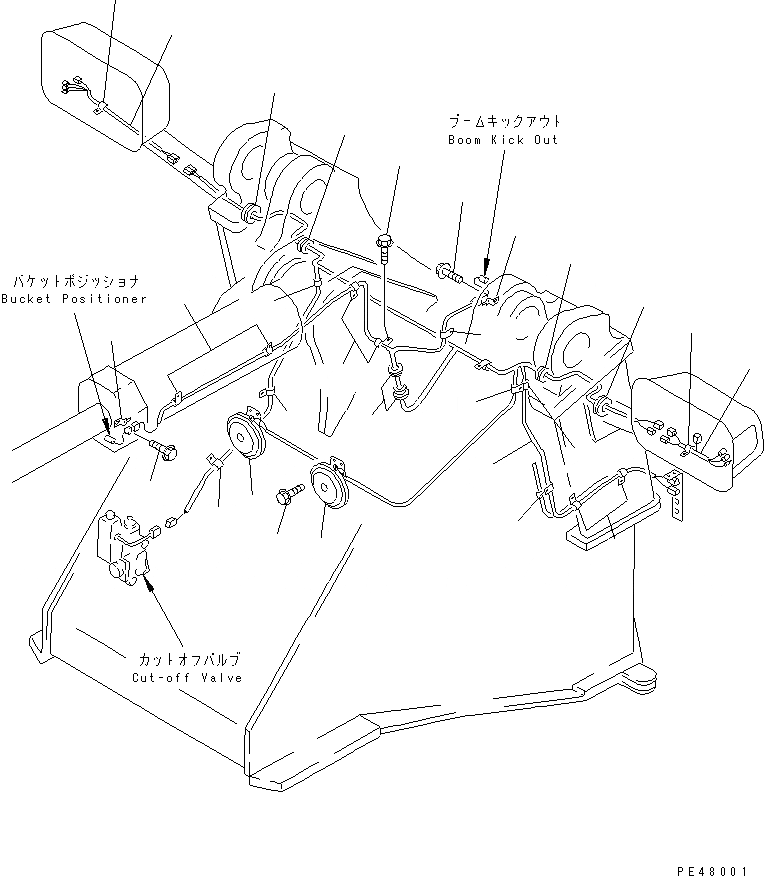 ブームキックアウト
Boom Kick Out

バケットポジッショナ
Bucket Positioner

カットオフバルブ
Cut-off Valve

PE48001