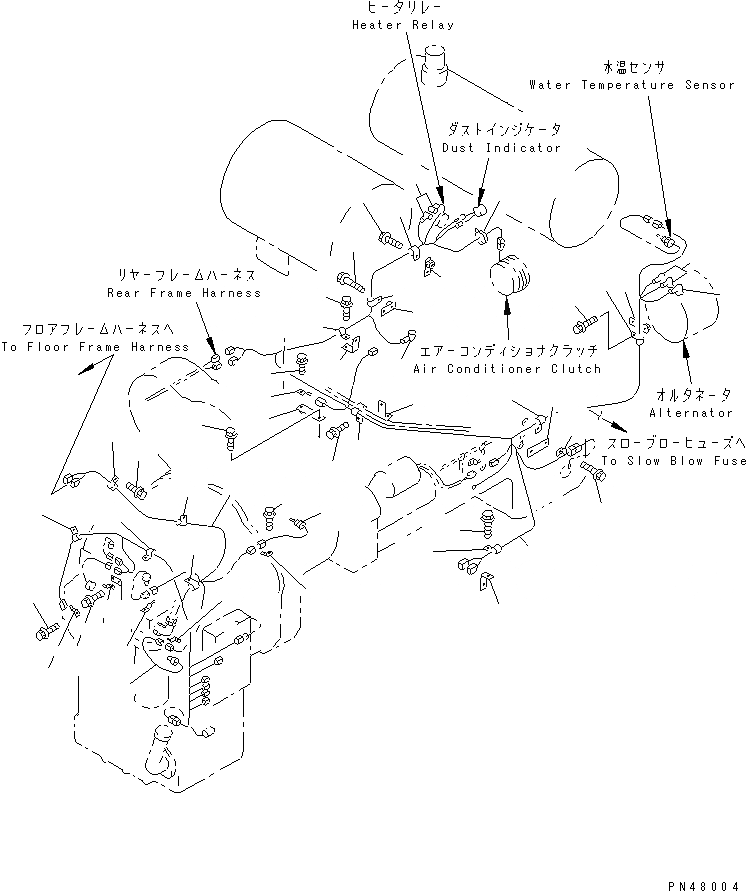 ヒータリレー
Heater Relay

水温センサ
Water Temperature Sensor

ダストインジケータ
Dust Indicator

リヤーフレームハーネス
Rear Frame Harness

フロアフレームハーネスへ
To Floor Frame Harness

エアーコンディショナクラッチ
Air Conditioner Clutch

オルタネータ
Alternator

スローブローヒューズへ
To Slow Blow Fuse

PN48004