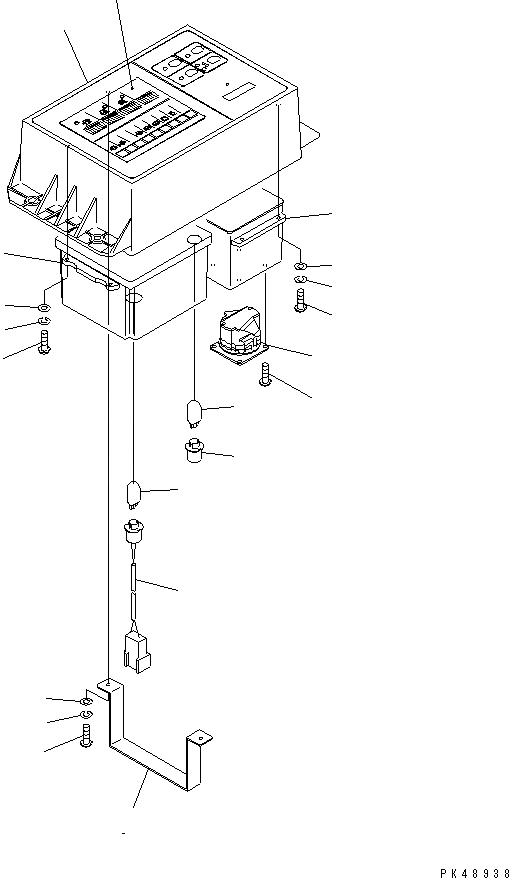 PK48938