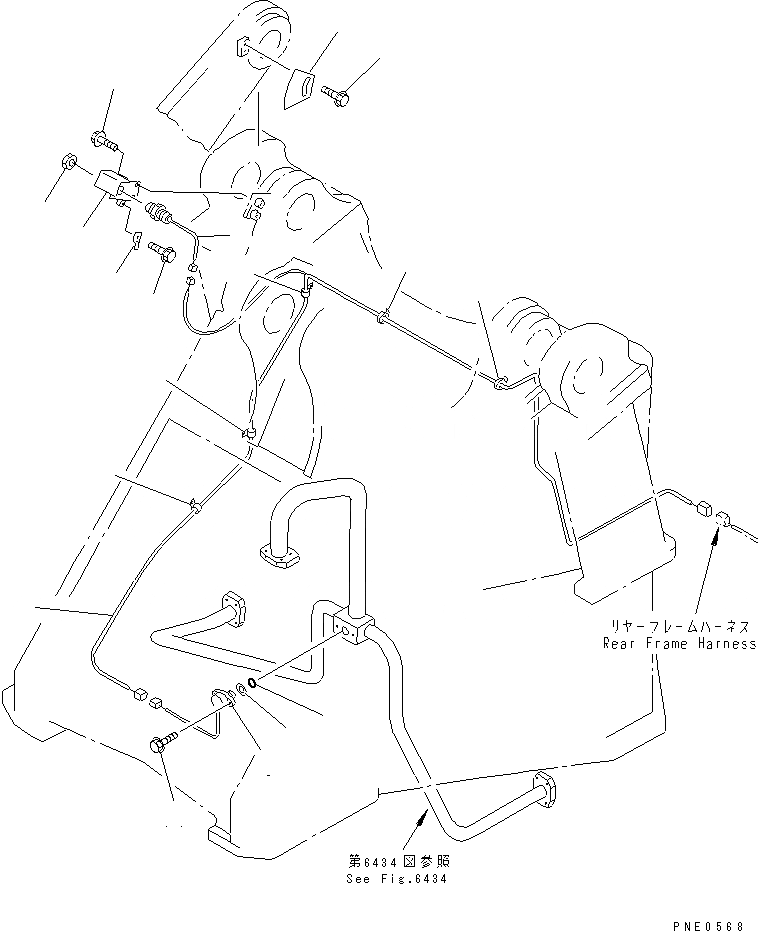 リヤーフレームハーネス
Rear Frame Harness

第6434図参照
See Fig.6434

PNE0568