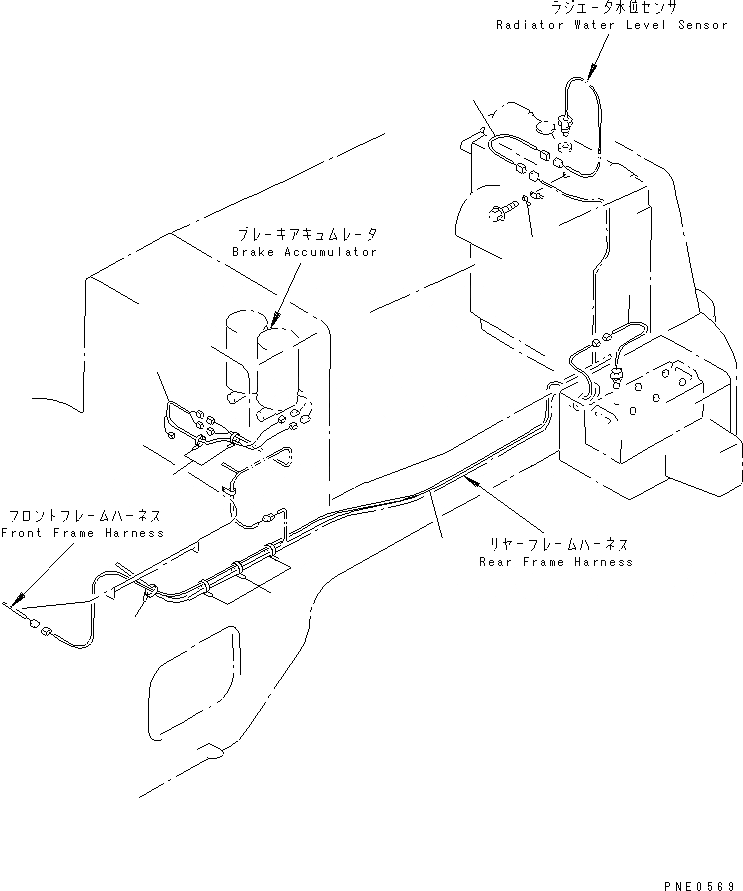 ラジエータ水位センサ
Radiator Water Level Sensor

ブレーキアキュムレータ
Brake Accumulator

フロントフレームハーネス
Front Frame Harness

リヤーフレームハーネス
Rear Frame Harness

PNE0569