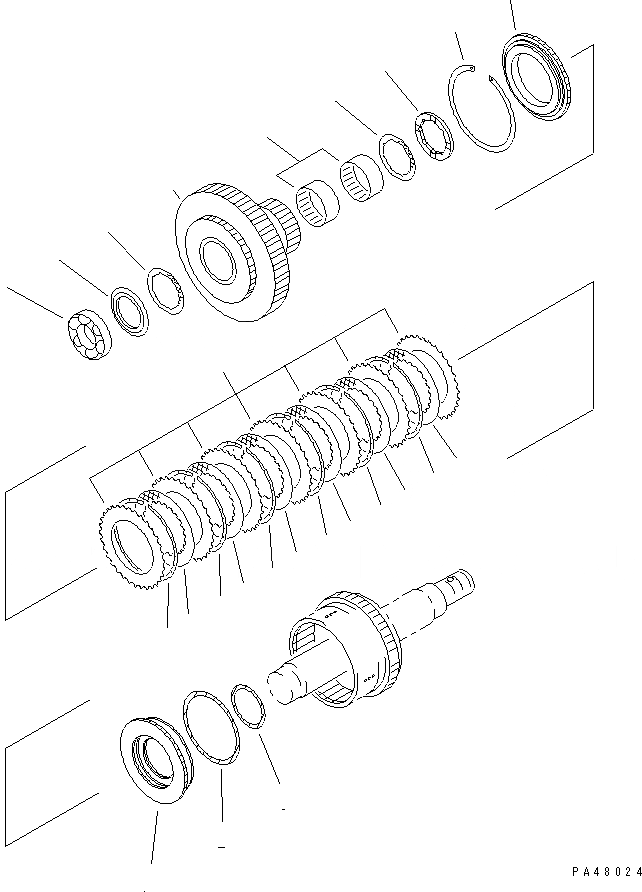 PA48024