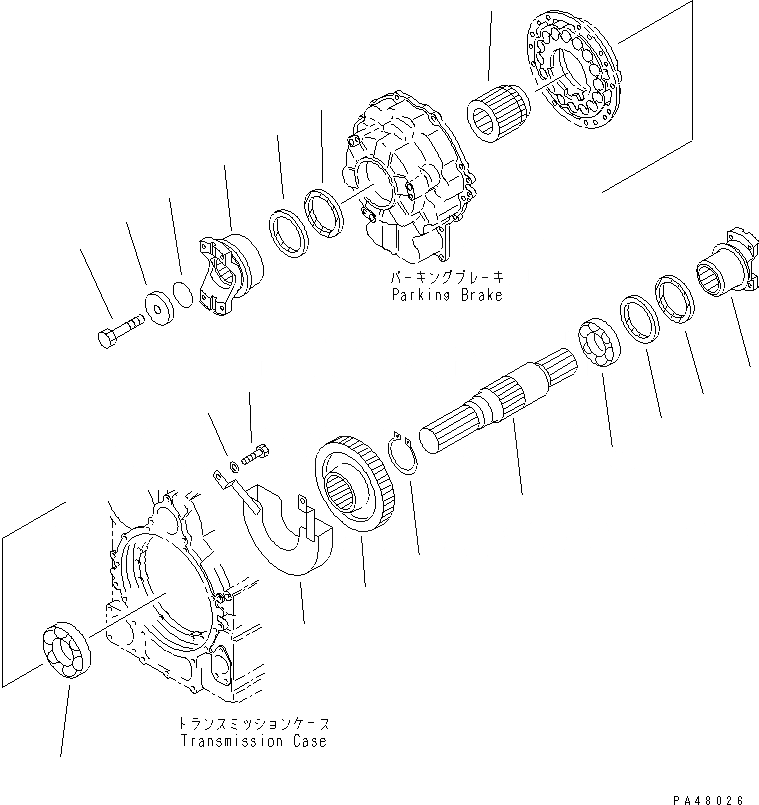 パーキングブレーキ
Parking Brake

トランスミッションケース
Transmission Case

PA48026