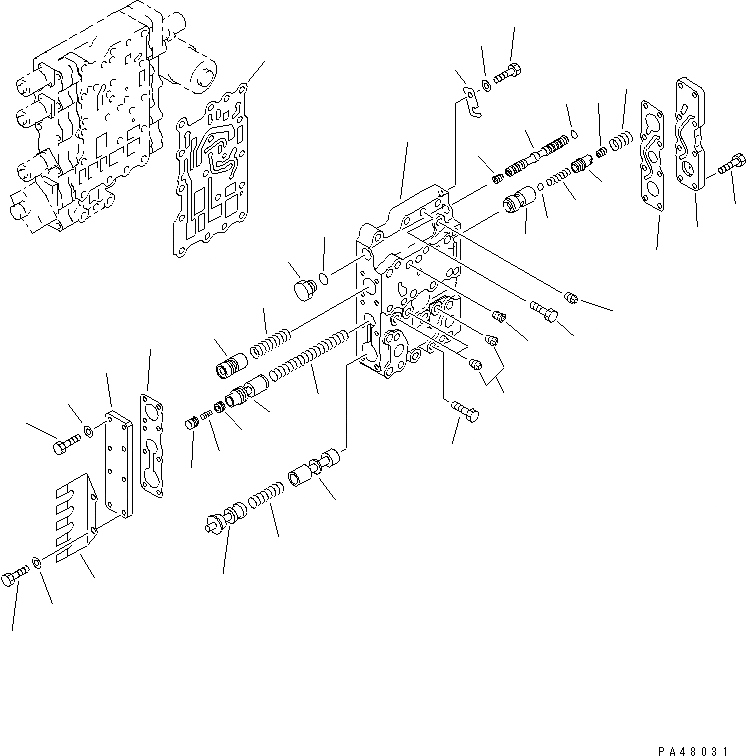 PA48031