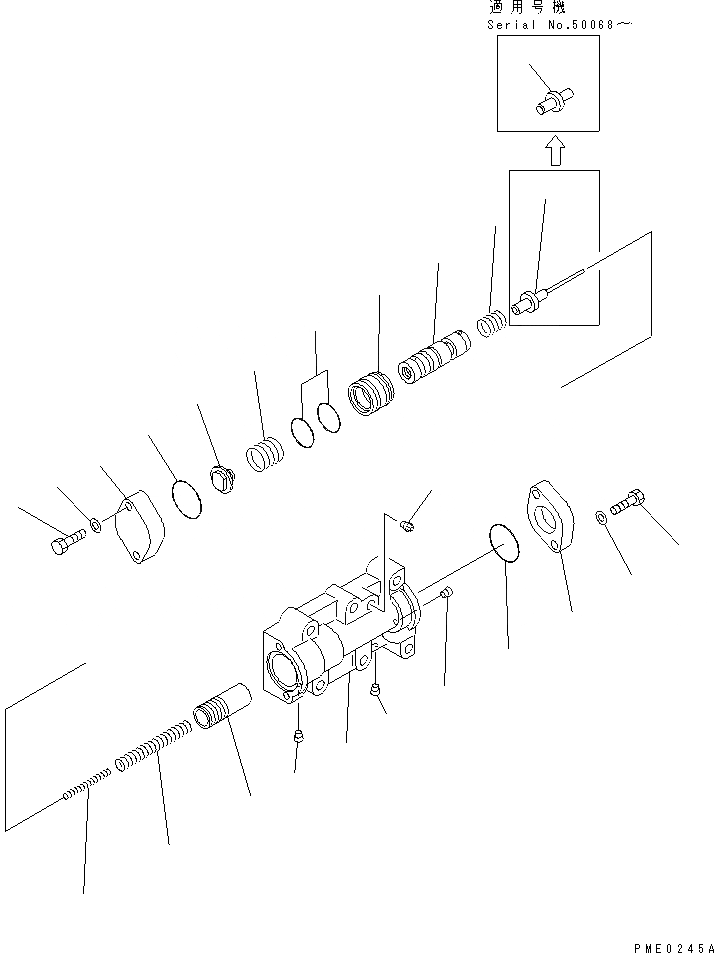 適用号機
Serial No.50068～

PME0245A