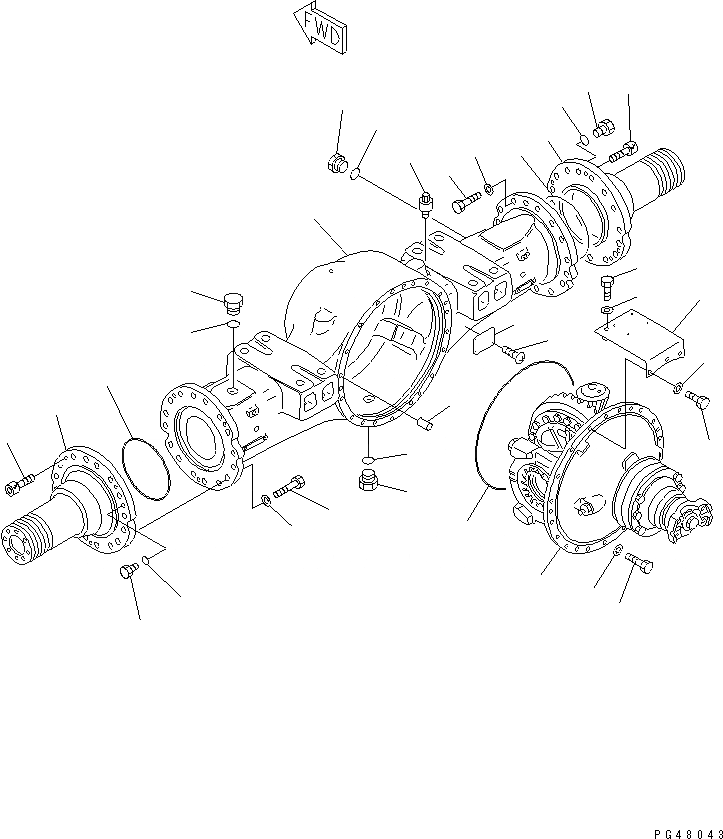 FWD

PG48043