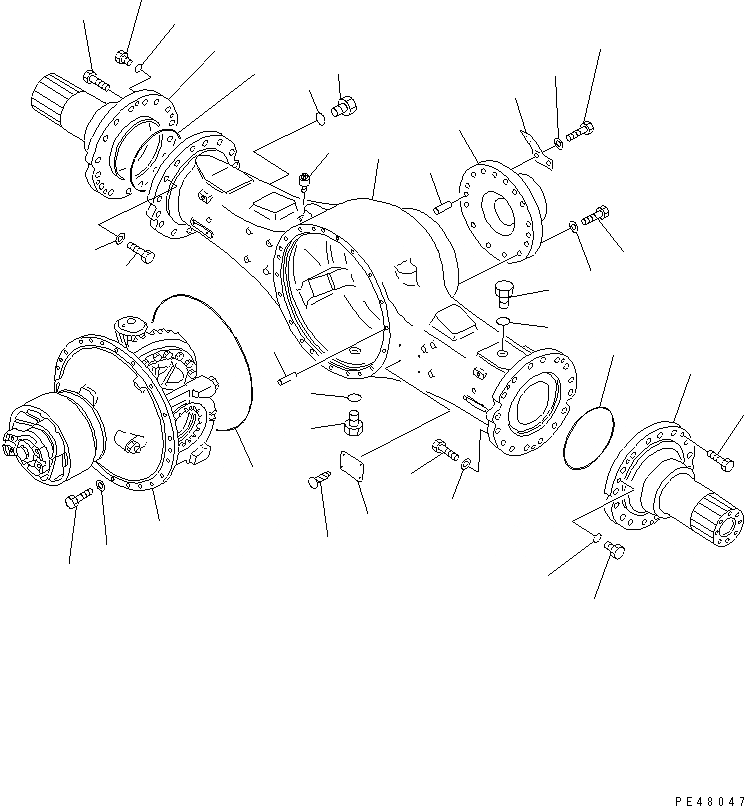 PE48047