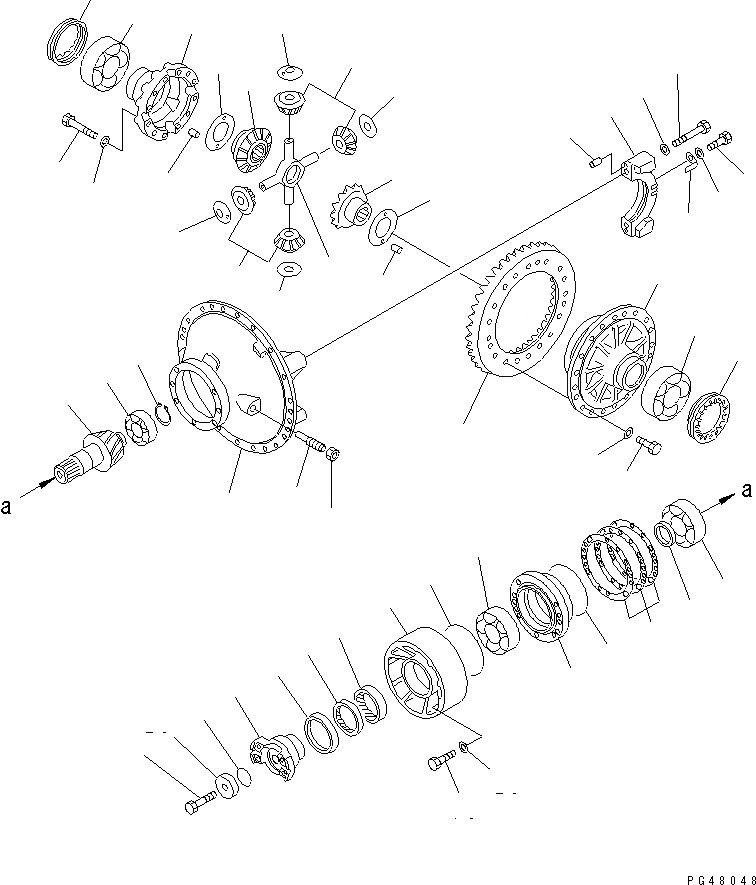 a

a

PG48048