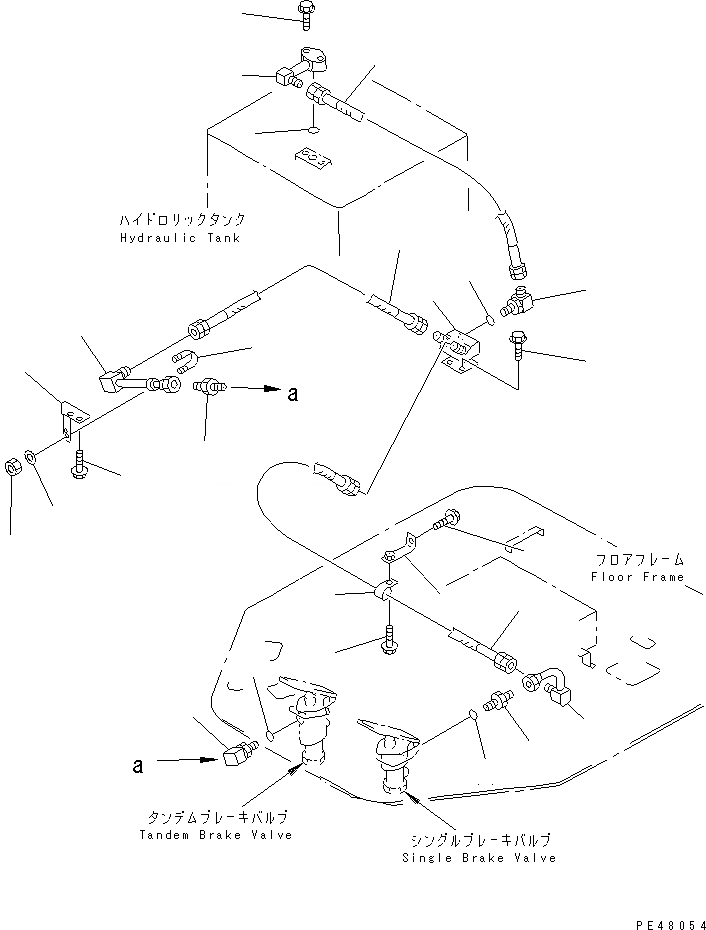 ハイドロリックタンク
Hydraulic Tank

a

フロアフレーム
Floor Frame

a

タンデムブレーキバルブ
Tandem Brake Valve

シングルブレーキバルブ
Single Brake Valve

PE48054