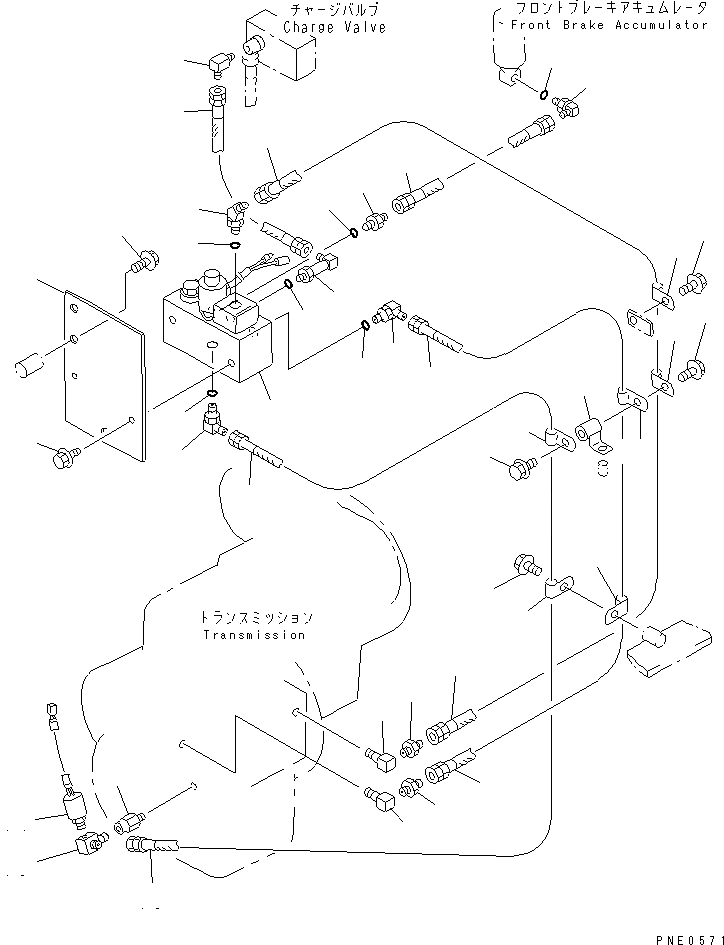 チャージバルブ
Charge Valve

フロントブレーキアキュムレータ
Front Brake Accumulator

トランスミッション
Transmission

PNE0571