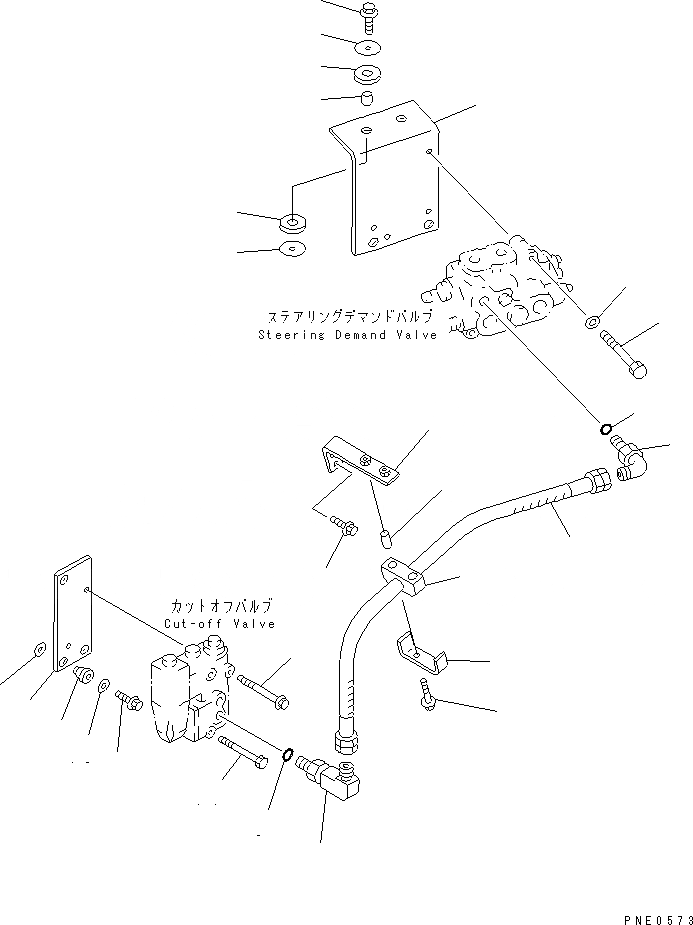 ステアリングデマンドバルブ
Steering Demand Valve

カットオフバルブ
Cut-off Valve

PNE0573