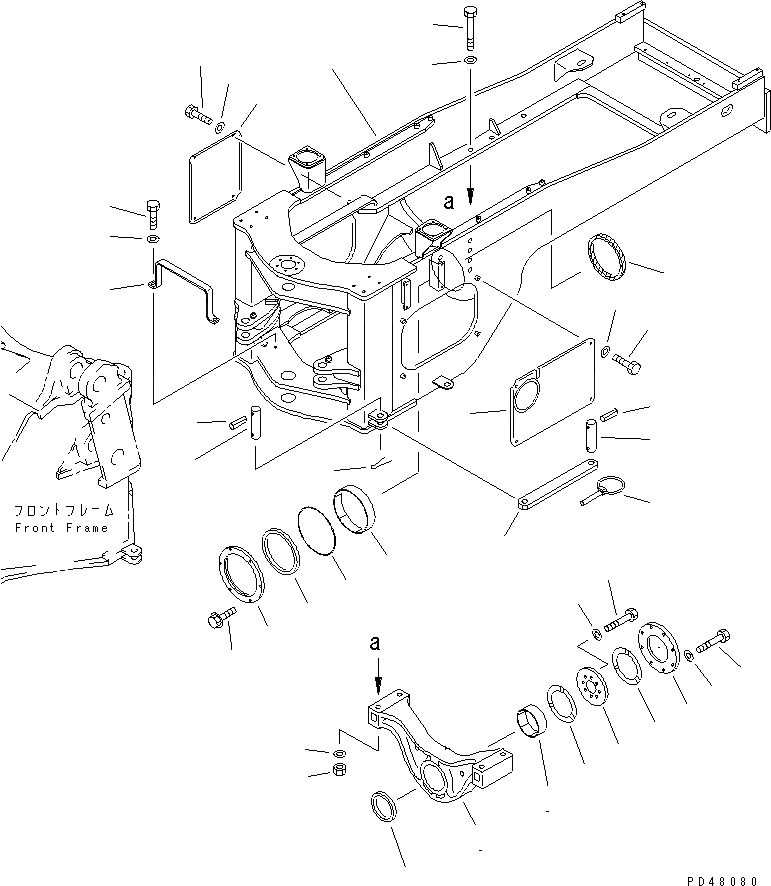 a

フロントフレーム
Front Frame

a

PD48080