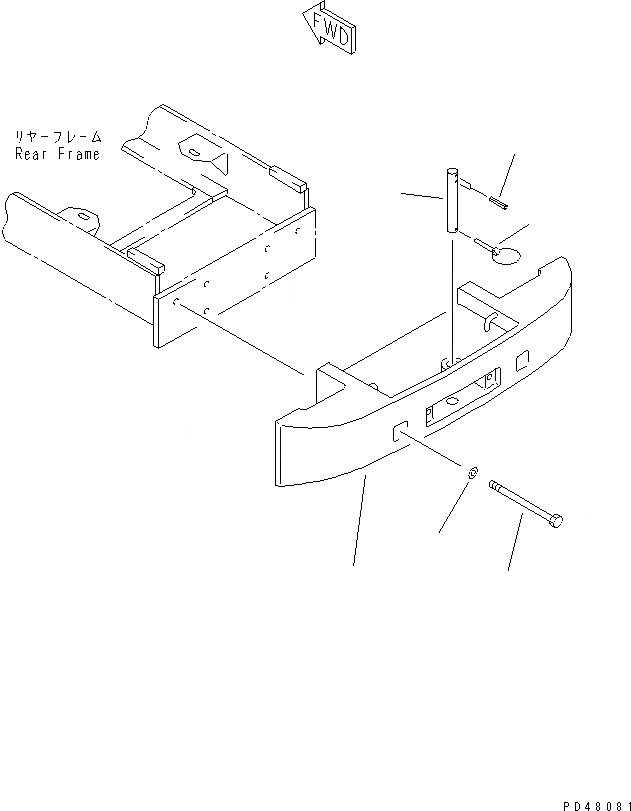 FWD

リヤーフレーム
Rear Frame

PD48081