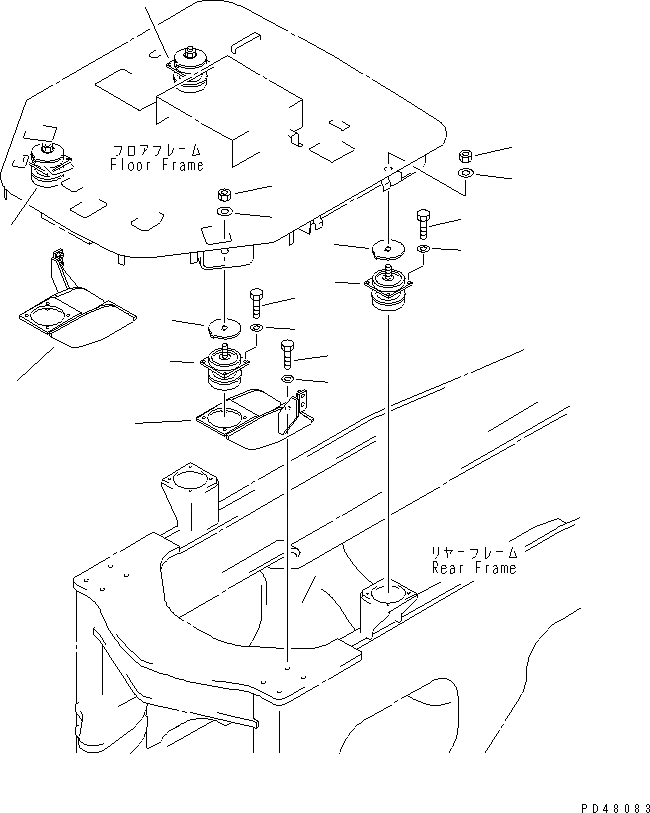 フロアフレーム
Floor Frame

リヤーフレーム
Rear Frame

PD48083