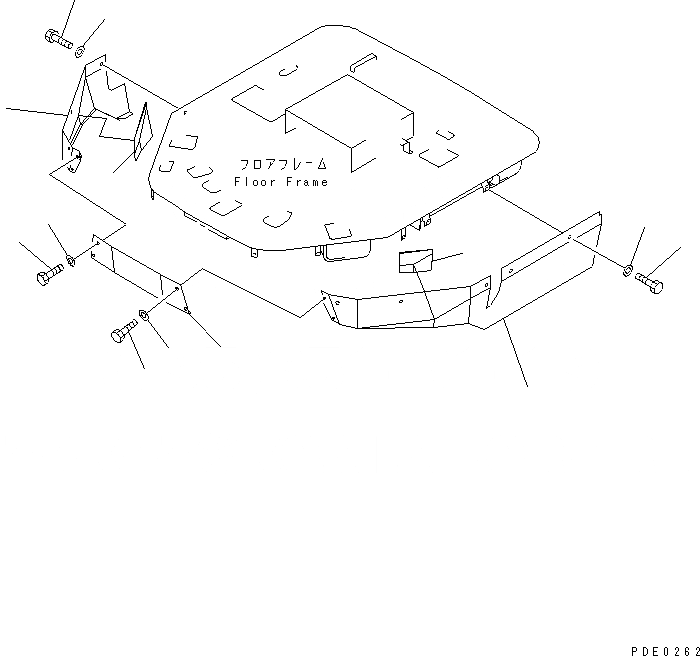 フロアフレーム
Floor Frame

PDE0262