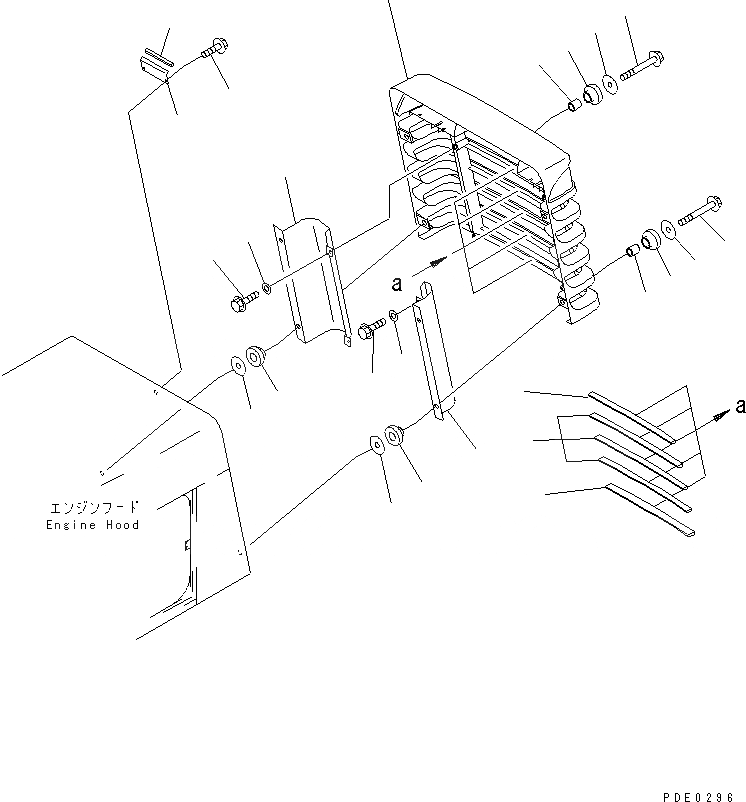 a

a

エンジンフード
Engine Hood

PDE0296