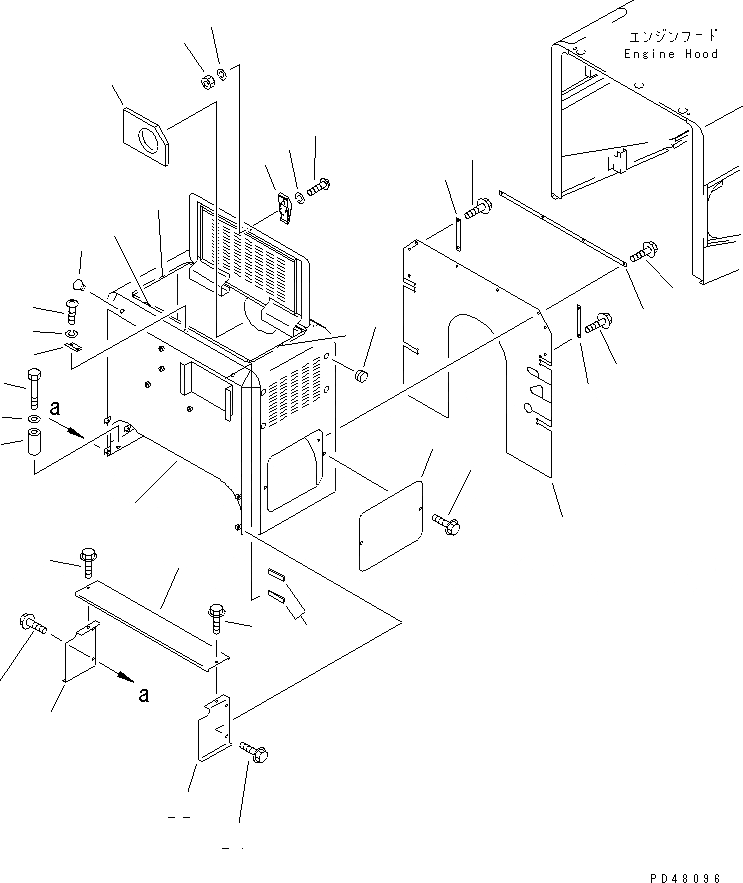 エンジンフード
Engine Hood

a

a

PD48096