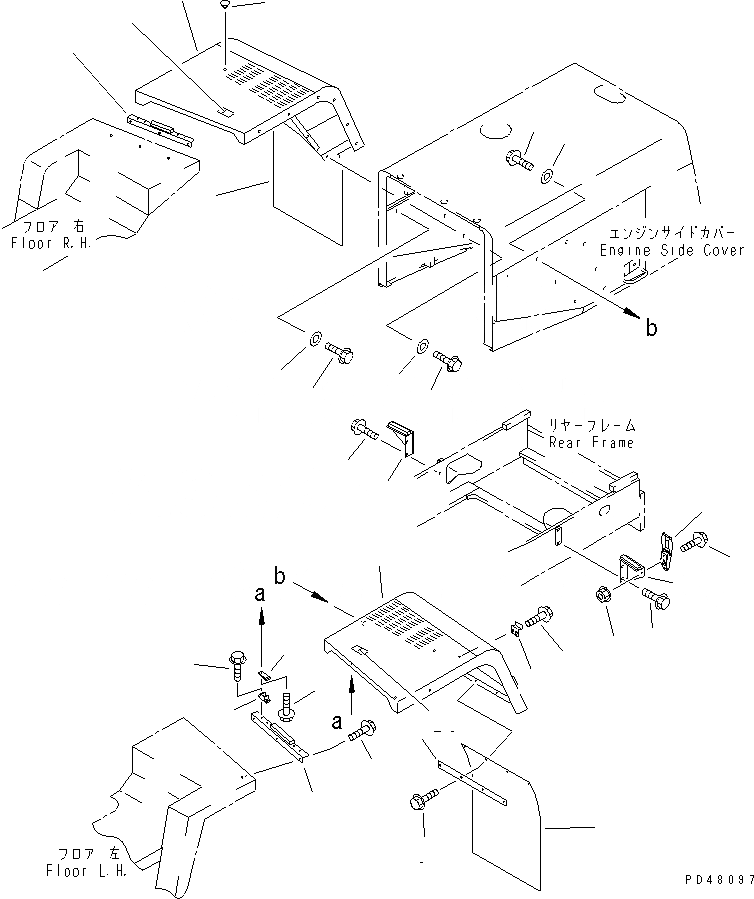 フロア 右
Floor R.H.

エンジンサイドカバー
Engine Side Cover

b

リヤーフレーム
Rear Frame

a

b

a

フロア 左
Floor L.H.

PD48097